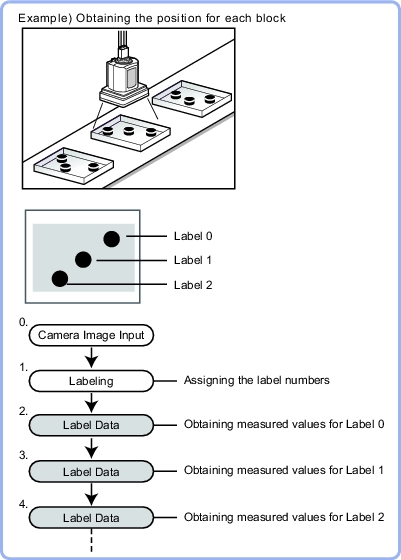 Example) Obtaining the position for each block

Label 0
Label 1
Label 2

0.
Camera Image Input
1.
Labeling
Assigning the label numbers
2.
Label Data
Obtaining measured values for Label 0
3.
Label Data
Obtaining measured values for Label 1
4.
Label Data
Obtaining measured values for Label 2